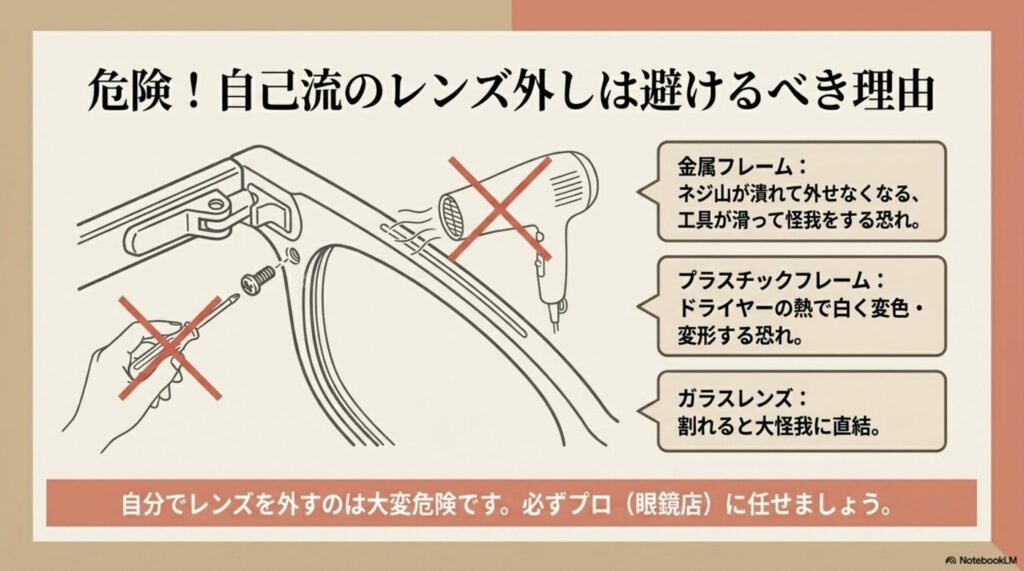 危険！自己流のレンズ外しは避けるべき理由

金属フレーム：
ネジ山が潰れて外せなくなる、工具が滑って怪我をする恐れ。

プラスチックフレーム：
ドライヤーの熱で白く変色・変形する恐れ。

ガラスレンズ：
割れると大怪我に直結。

自分でレンズを外すのは大変危険です。必ずプロ（眼鏡店）に任せましょう。

NotebookLM