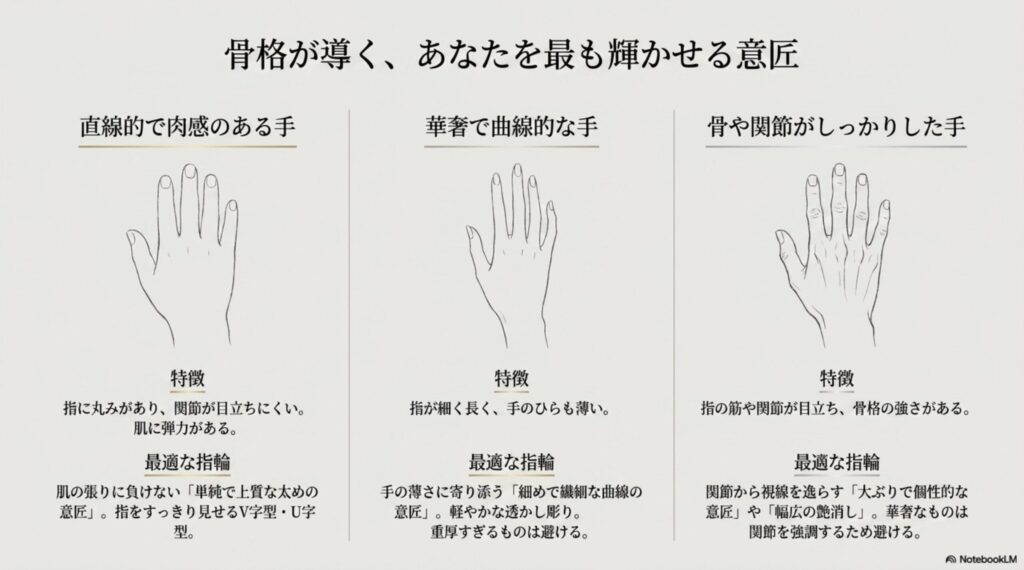 骨格が導く、あなたを最も輝かせる意匠

直線的で肉感のある手

特徴

指に丸みがあり、関節が目立ちにくい。肌に弾力がある。

最適な指輪

肌の張りに負けない「単純で上質な太めの意匠」。指をすっきり見せるV字型・U字型。

華奢で曲線的な手

特徴

指が細く長く、手のひらも薄い。

最適な指輪

手の薄さに寄り添う「細めで繊細な曲線の意匠」。軽やかな透かし彫り。重厚すぎるものは避ける。

骨や関節がしっかりした手

特徴

指の筋や関節が目立ち、骨格の強さがある。

最適な指輪

関節から視線を逸らす「大ぶりで個性的な意匠」や「幅広の艶消し」。華奢なものは関節を強調するため避ける。

NotebookLM